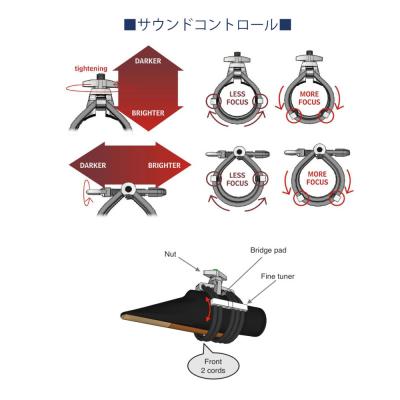 ■サウンドコントロール■

tightening

DARKER

BRIGHTER

LESS FOCUS

MORE FOCUS

DARKER

BRIGHTER

LESS FOCUS

MORE FOCUS

Nut

Bridge pad

Fine tuner

Front 2 cords