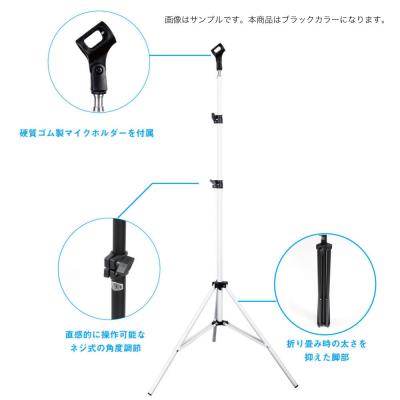 画像はサンプルです。本商品はブラックカラーになります。

硬質ゴム製マイクホルダーを付属

直感的に操作可能な
ネジ式の角度調節

折り畳み時の太さを
抑えた脚部