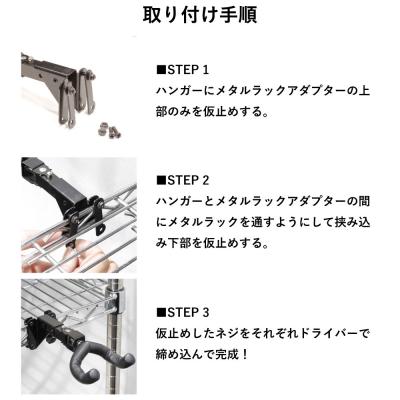 取り付け手順

■STEP 1
ハンガーにメタルラックアダプターの上部のみを仮止めする。

■STEP 2
ハンガーとメタルラックアダプターの間にメタルラックを通すようにして挟み込み下部を仮止めする。

■STEP 3
仮止めしたネジをそれぞれドライバーで締め込んで完成！